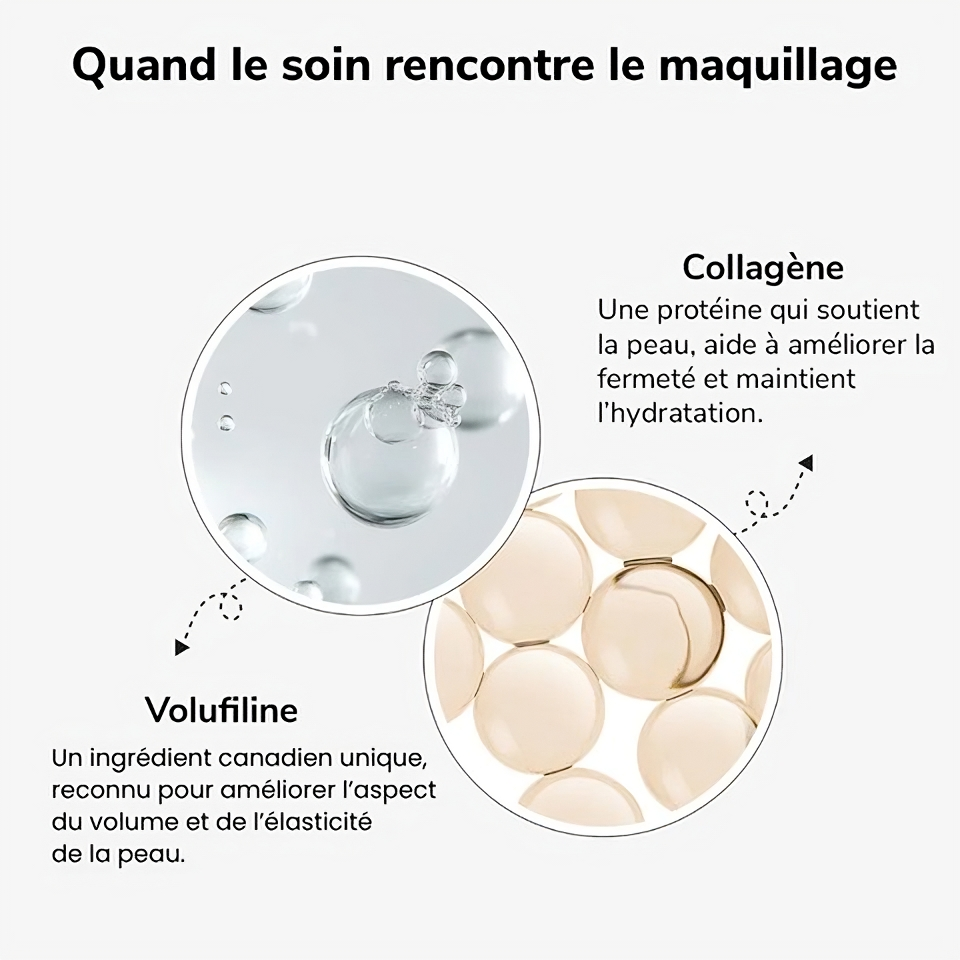 Quand le soin rencontre le maquillage

Collagène

Une protéine qui soutient la peau, aide à améliorer la fermeté et maintient l'hydratation.

Volufiline

Un ingrédient canadien unique, reconnu pour améliorer l'aspect du volume et de l'élasticité de la peau.